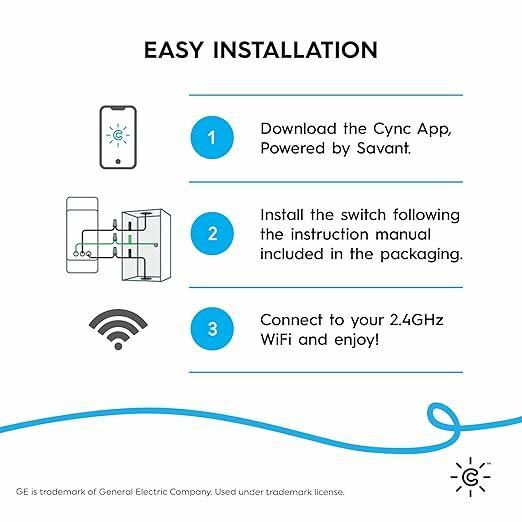 EASY INSTALLATION

1

Download the Cync App, Powered by Savant.

2

Install the switch following the instruction manual included in the packaging.

3

Connect to your 2.4GHz WiFi and enjoy!

GE is trademark of General Electric Company. Used under trademark license.