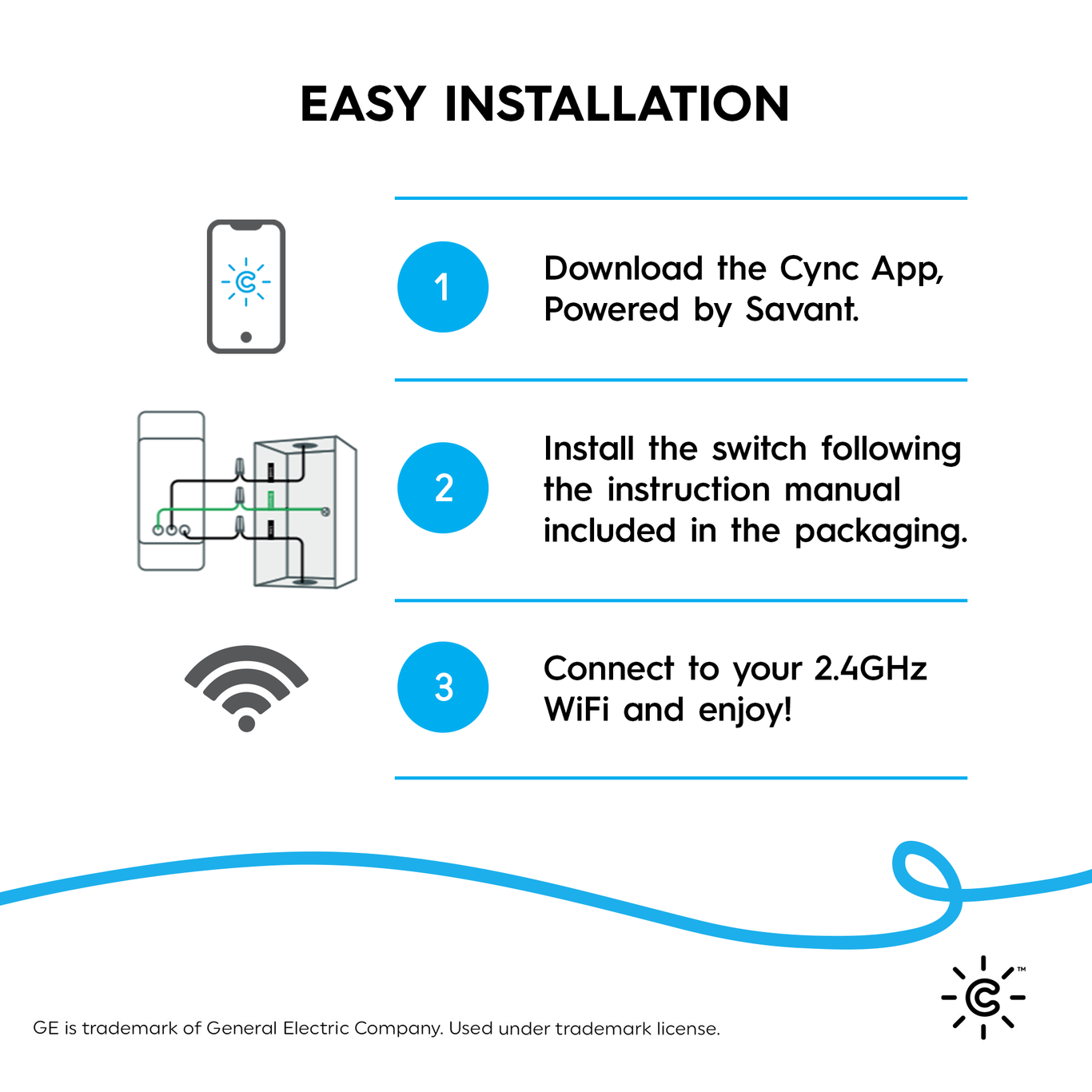 EASY INSTALLATION

1

Download the Cync App, Powered by Savant.

2

Install the switch following the instruction manual included in the packaging.

3

Connect to your 2.4GHz WiFi and enjoy!

GE is trademark of General Electric Company. Used under trademark license.

™