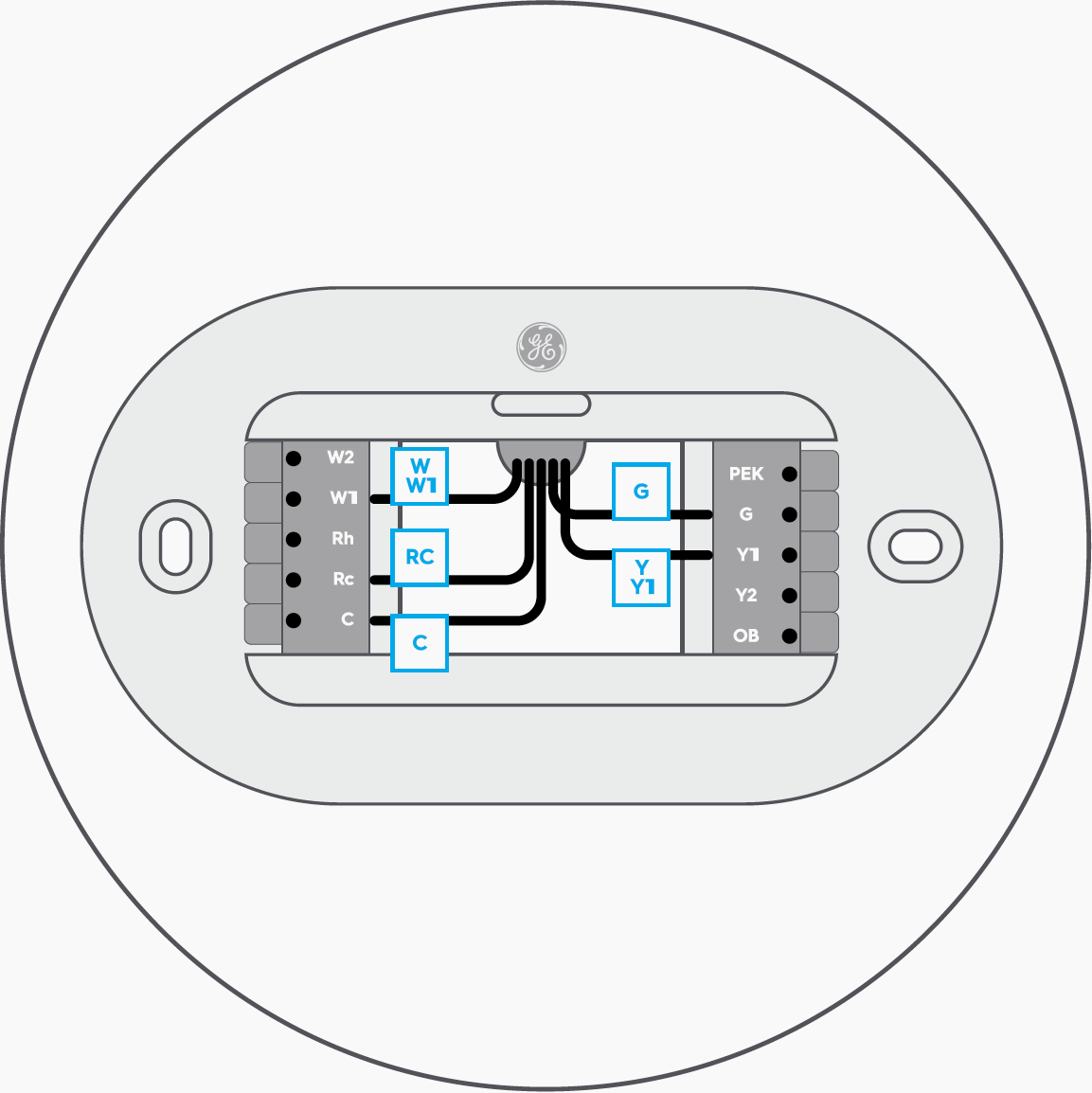 GE

W2
W1
Rh
Rc
C

W
W1

RC

C

G

Y
Y1

PEK
G
Y1
Y2
OB