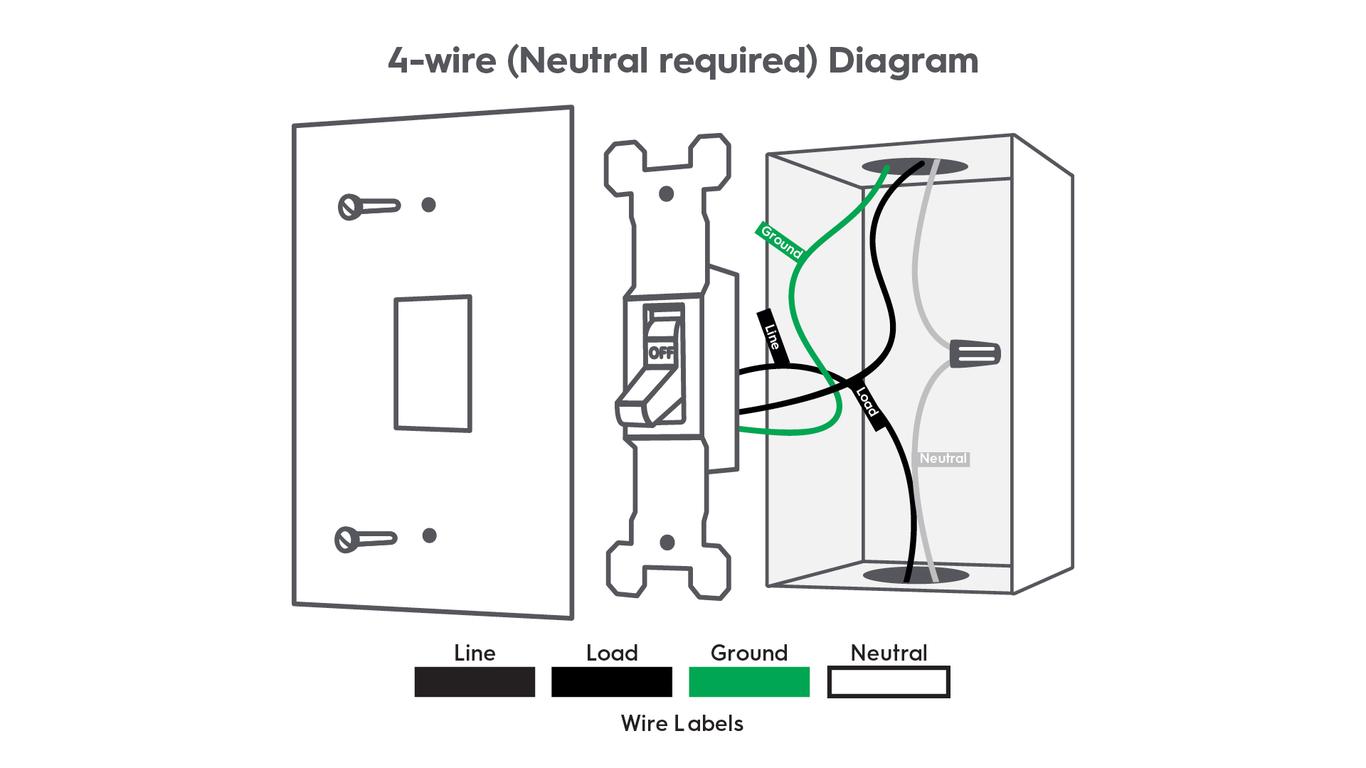 4-wire (Neutral required) Diagram

OFF

Ground

Line

Load

Neutral

Line Load Ground Neutral

Wire Labels